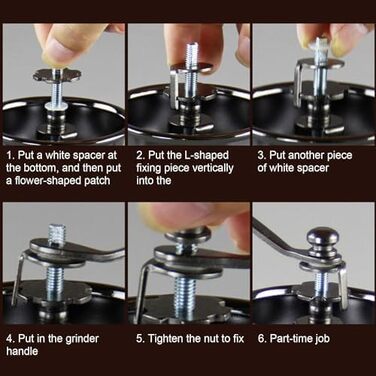 1. Put a white spacer at the bottom, and then put a flower-shaped patch

2. Put the L-shaped fixing piece vertically into the

3. Put another piece of white spacer

4. Put in the grinder handle

5. Tighten the nut to fix

6. Part-time job