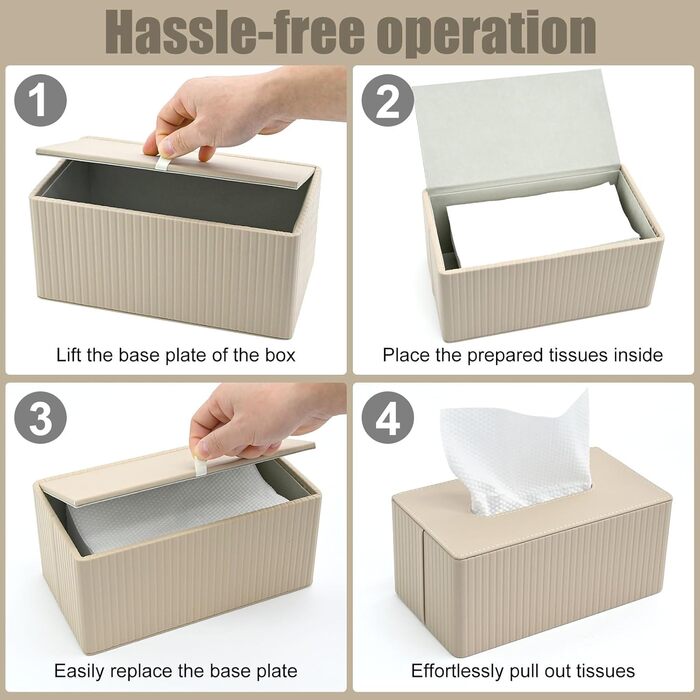 Hassle-free operation

1

Lift the base plate of the box

2

Place the prepared tissues inside

3

Easily replace the base plate

4

Effortlessly pull out tissues