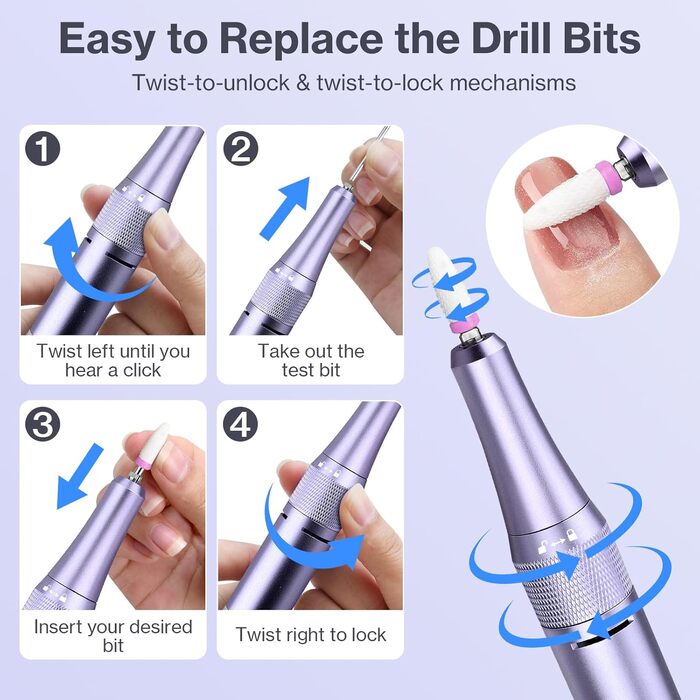 Easy to Replace the Drill Bits

Twist-to-unlock & twist-to-lock mechanisms

1

Twist left until you hear a click

2

Take out the test bit

3

Insert your desired bit

4

Twist right to lock