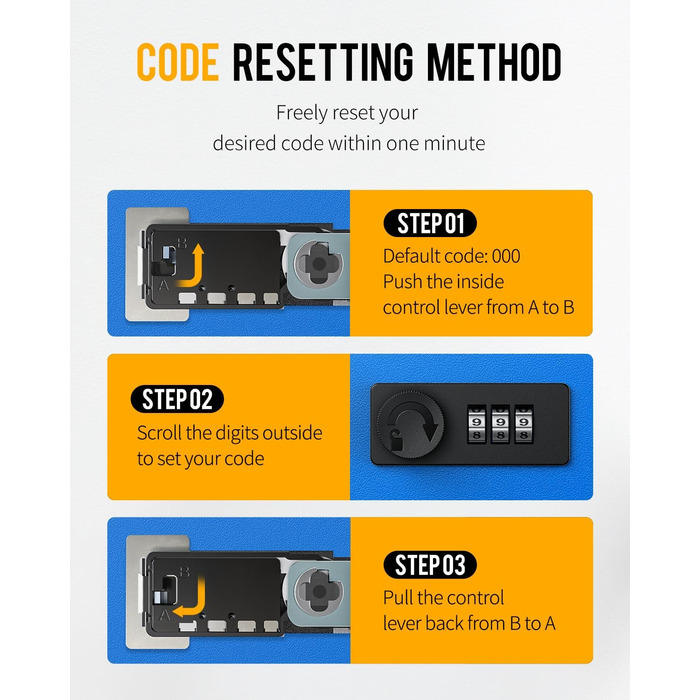 CODE RESETTING METHOD

Freely reset your desired code within one minute

B
A

STEP 01
Default code: 000
Push the inside control lever from A to B

STEP 02
Scroll the digits outside to set your code

9 9 9
8 8 8

B
A

STEP 03
Pull the control lever back from B to A