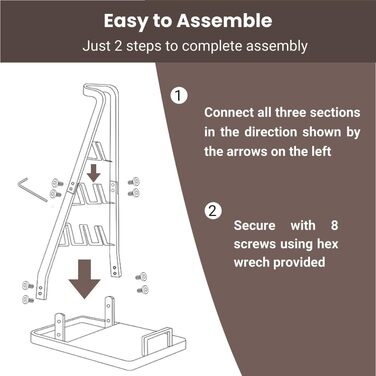 Easy to Assemble

Just 2 steps to complete assembly

1

Connect all three sections in the direction shown by the arrows on the left

2

Secure with 8 screws using hex wrech provided