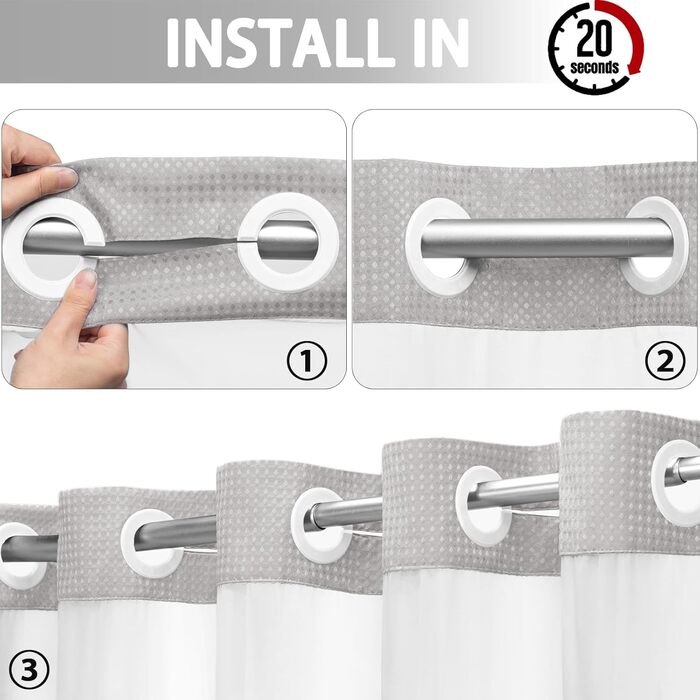 INSTALL IN

20 seconds

①

②

③