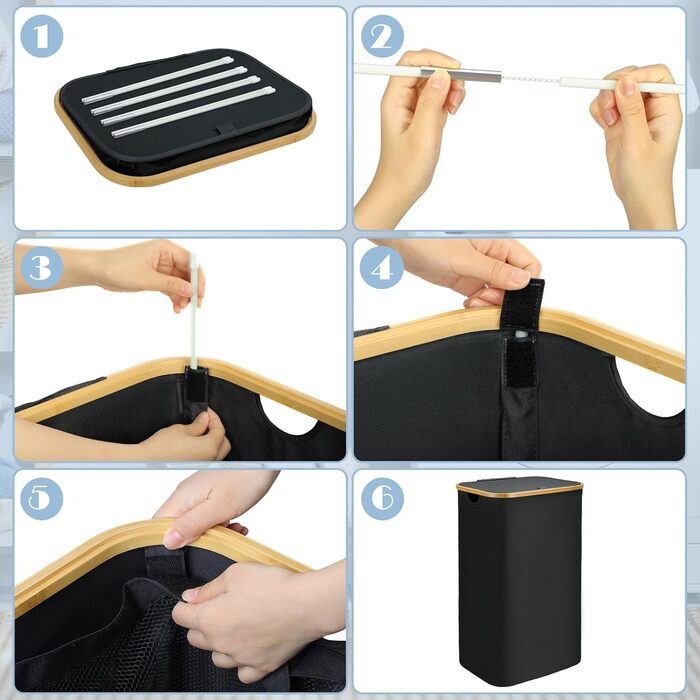 1
2
3
4
5
6