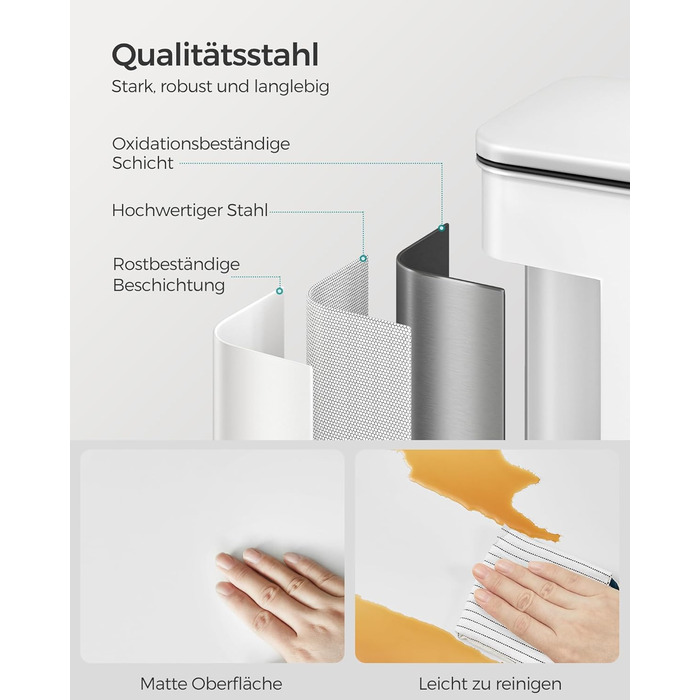 Qualitätsstahl

Stark, robust und langlebig

Oxidationsbeständige Schicht

Hochwertiger Stahl

Rostbeständige Beschichtung

Matte Oberfläche

Leicht zu reinigen