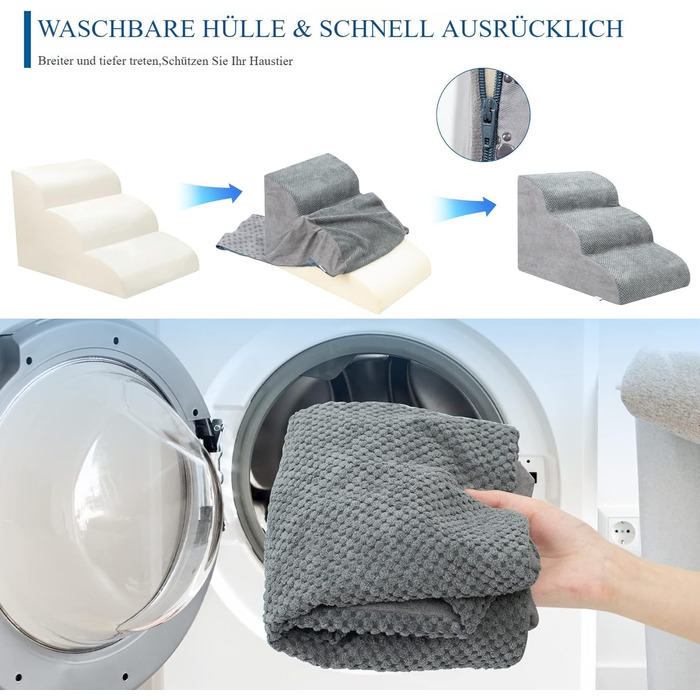 WASCHBARE HÜLLE & SCHNELL AUSRÜCKLICH

Breiter und tiefer treten,Schützen Sie Ihr Haustier