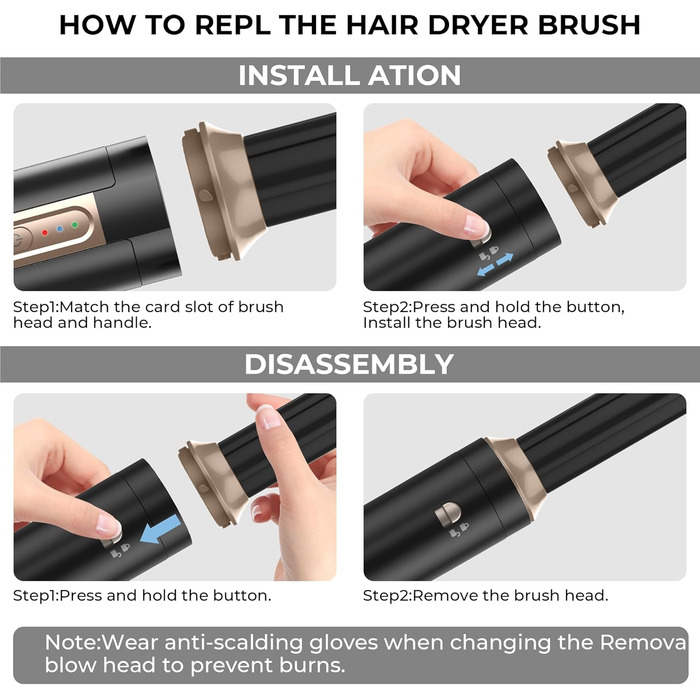 HOW TO REPL THE HAIR DRYER BRUSH

INSTALL ATION

Step1:Match the card slot of brush head and handle.

Step2:Press and hold the button, Install the brush head.

DISASSEMBLY

Step1:Press and hold the button.

Step2:Remove the brush head.

Note:Wear anti-scalding gloves when changing the Remova blow head to prevent burns.