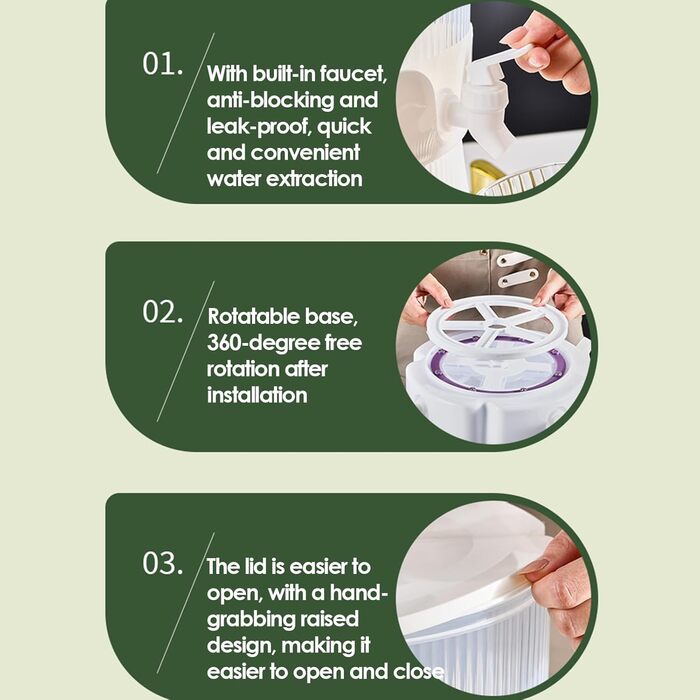 01.

With built-in faucet, anti-blocking and leak-proof, quick and convenient water extraction

02.

Rotatable base, 360-degree free rotation after installation

03.

The lid is easier to open, with a hand-grabbing raised design, making it easier to open and close