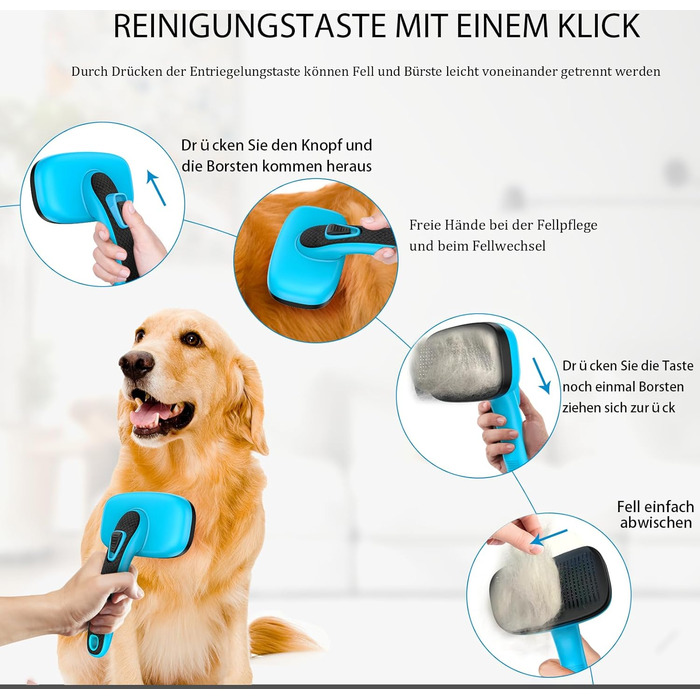 REINIGUNGSTASTE MIT EINEM KLICK

Durch Drücken der Entriegelungstaste können Fell und Bürste leicht voneinander getrennt werden

Dr ü cken Sie den Knopf und die Borsten kommen heraus

Freie Hände bei der Fellpflege und beim Fellwechsel

Dr ü cken Sie die Taste noch einmal Borsten ziehen sich zur ü ck

Fell einfach abwischen