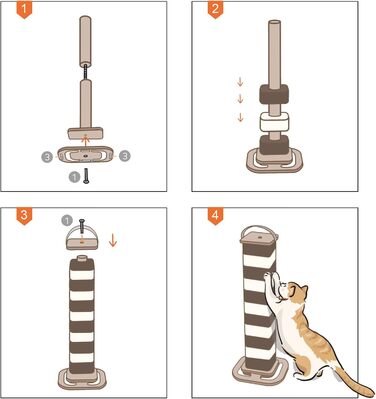 1

3

3

1

2

3

1

4