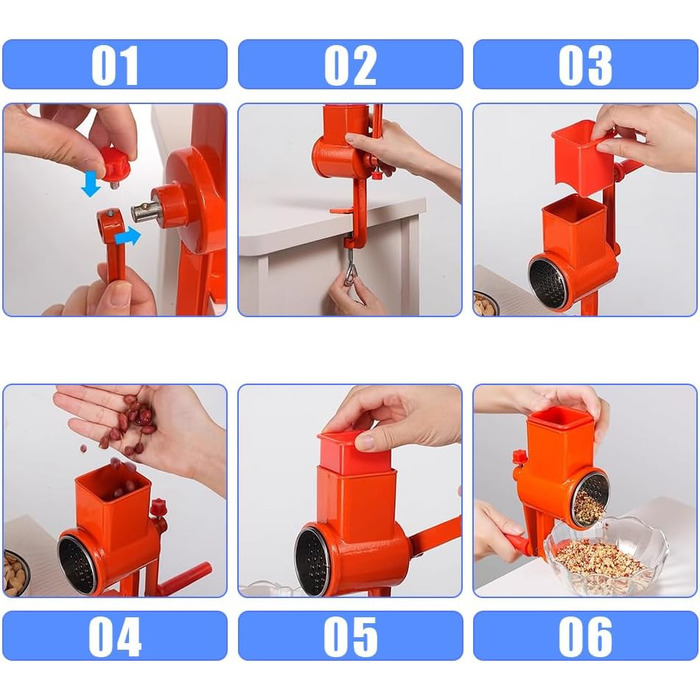 01

02

03

04

05

06