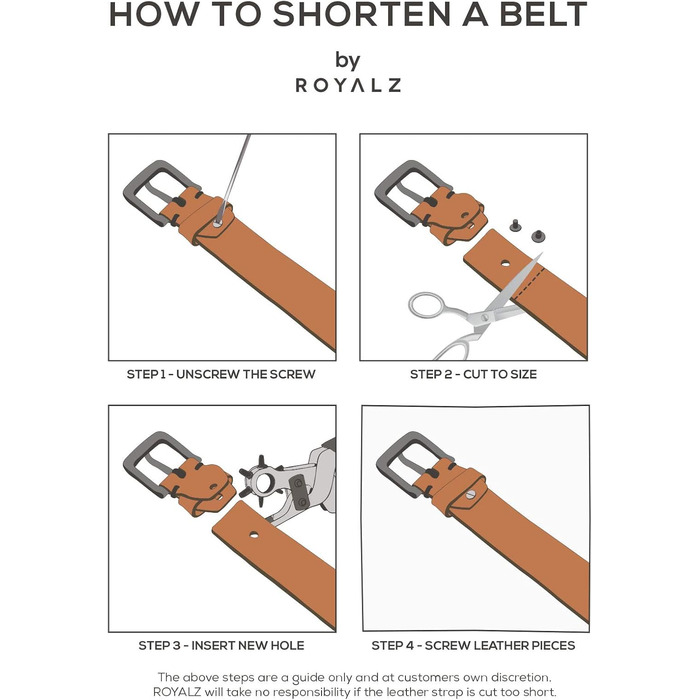 HOW TO SHORTEN A BELT

by
ROYALZ

STEP 1 - UNSCREW THE SCREW

STEP 2 - CUT TO SIZE

STEP 3 - INSERT NEW HOLE

STEP 4 - SCREW LEATHER PIECES

The above steps are a guide only and at customers own discretion. ROYALZ will take no responsibility if the leather strap is cut too short.