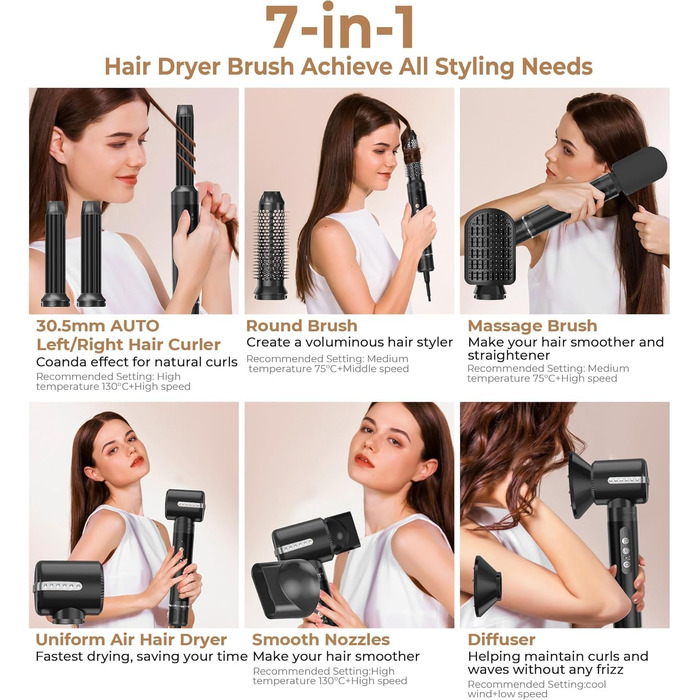 7-in-1
Hair Dryer Brush Achieve All Styling Needs

30.5mm AUTO Left/Right Hair Curler
Coanda effect for natural curls
Recommended Setting: High temperature 130°C+High speed

Round Brush
Create a voluminous hair styler
Recommended Setting: Medium temperature 75°C+Middle speed

Massage Brush
Make your hair smoother and straightener
Recommended Setting: Medium temperature 75°C+High speed

Uniform Air Hair Dryer
Fastest drying, saving your time

Smooth Nozzles
Make your hair smoother
Recommended Setting:High temperature 130°C+High speed

Diffuser
Helping maintain curls and waves without any frizz
Recommended Setting:cool wind+low speed