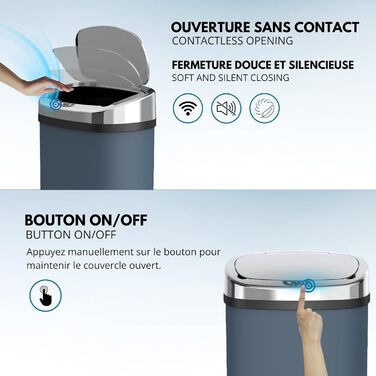 OUVERTURE SANS CONTACT
CONTACTLESS OPENING

FERMETURE DOUCE ET SILENCIEUSE
SOFT AND SILENT CLOSING

BOUTON ON/OFF
BUTTON ON/OFF

Appuyez manuellement sur le bouton pour maintenir le couvercle ouvert.