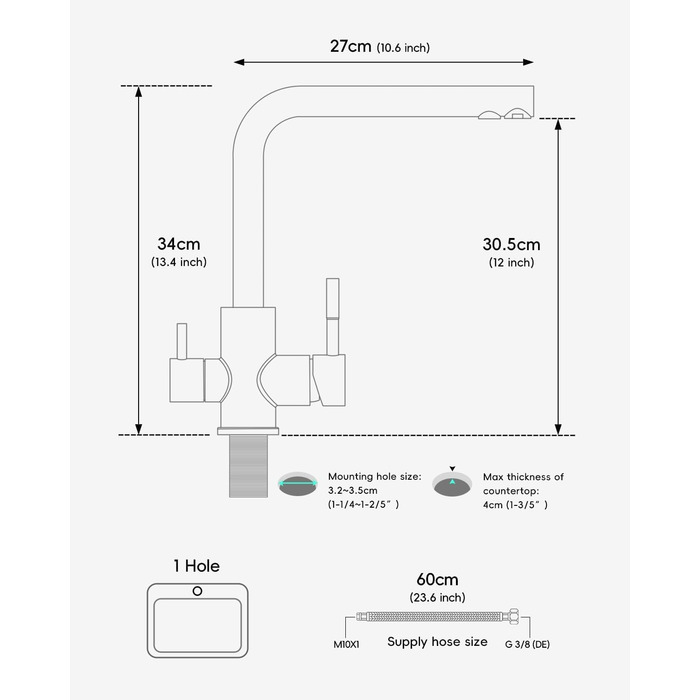 27cm (10.6 inch)

34cm
(13.4 inch)

30.5cm
(12 inch)

Mounting hole size:
3.2~3.5cm
(1-1/4~1-2/5")

Max thickness of
countertop:
4cm (1-3/5")

1 Hole

60cm
(23.6 inch)

M10X1

Supply hose size

G 3/8 (DE)