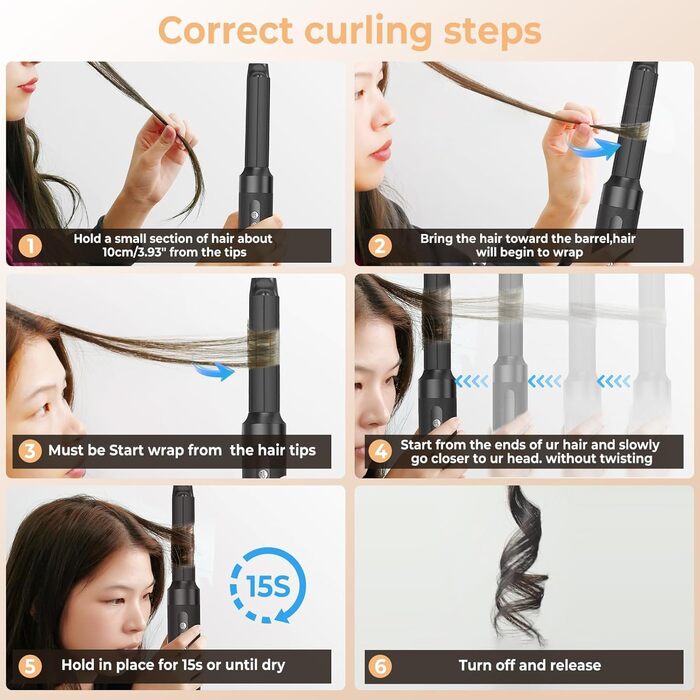 Correct curling steps

1 Hold a small section of hair about 10cm/3.93" from the tips

2 Bring the hair toward the barrel,hair will begin to wrap

3 Must be Start wrap from the hair tips

4 Start from the ends of ur hair and slowly go closer to ur head. without twisting

15S

5 Hold in place for 15s or until dry

6 Turn off and release