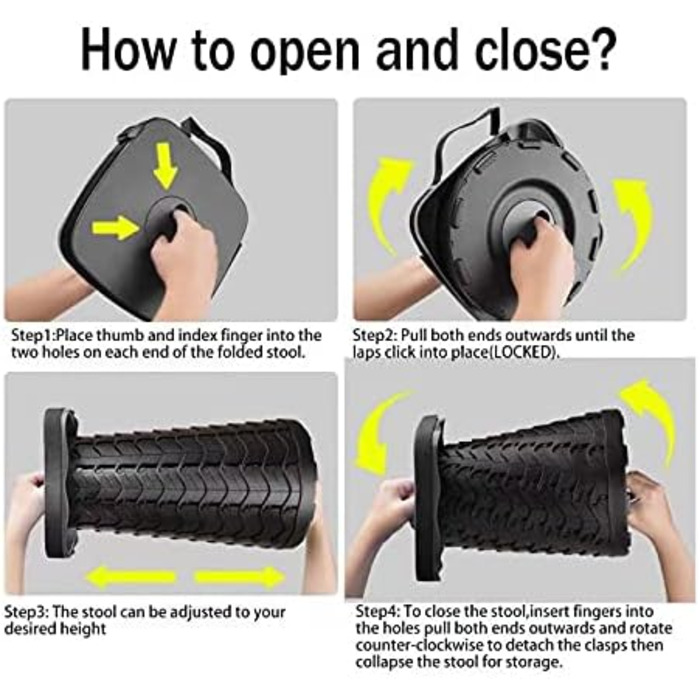 How to open and close?

Step1:Place thumb and index finger into the two holes on each end of the folded stool.

Step2: Pull both ends outwards until the laps click into place(LOCKED).

Step3: The stool can be adjusted to your desired height

Step4: To close the stool,insert fingers into the holes pull both ends outwards and rotate counter-clockwise to detach the clasps then collapse the stool for storage.