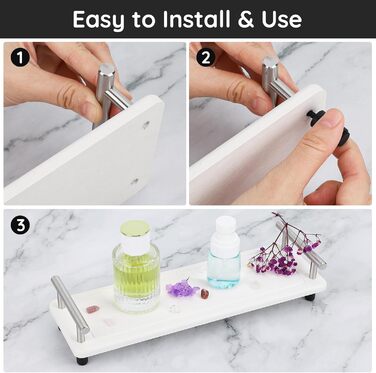 Easy to Install & Use

1

2

3