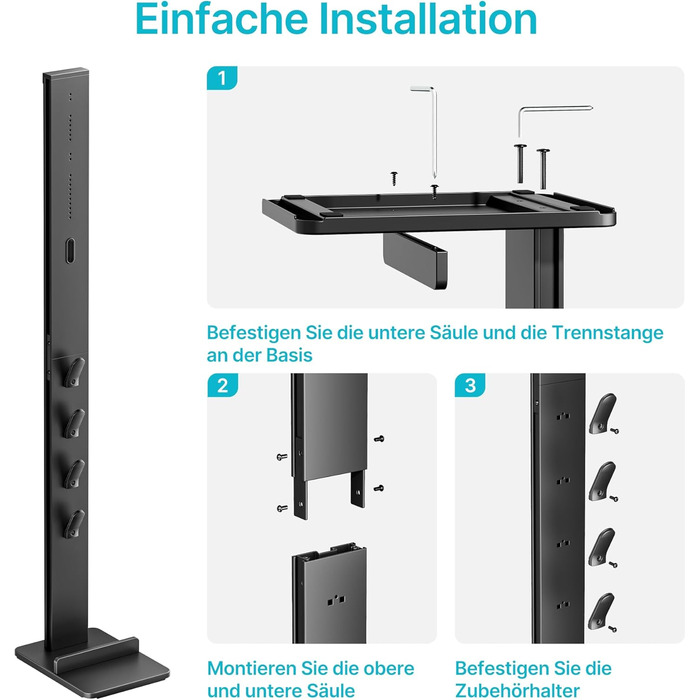 Einfache Installation

1

Befestigen Sie die untere Säule und die Trennstange an der Basis

2

Montieren Sie die obere und untere Säule

3

Befestigen Sie die Zubehörhalter