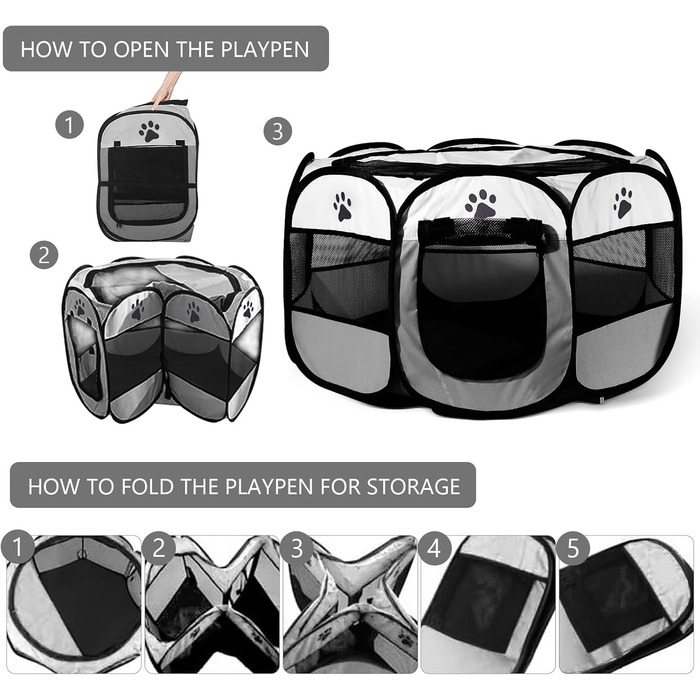 HOW TO OPEN THE PLAYPEN

1

2

3

HOW TO FOLD THE PLAYPEN FOR STORAGE

1

2

3

4

5