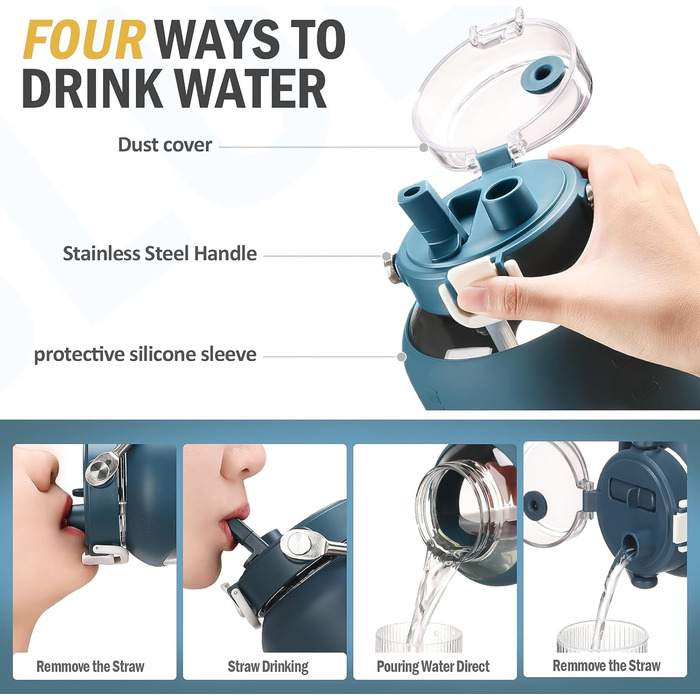 FOUR WAYS TO DRINK WATER

Dust cover

Stainless Steel Handle

protective silicone sleeve

Remmove the Straw

Straw Drinking

Pouring Water Direct

Remmove the Straw