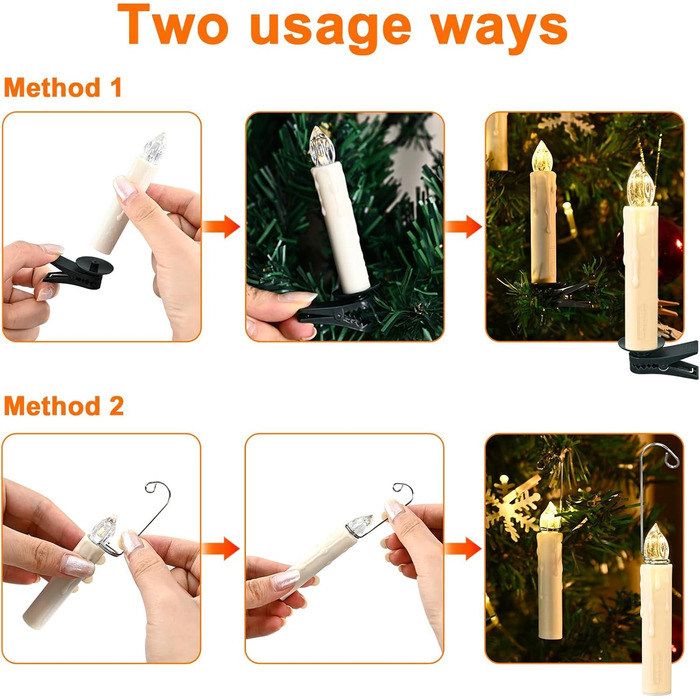 Two usage ways

Method 1

Method 2