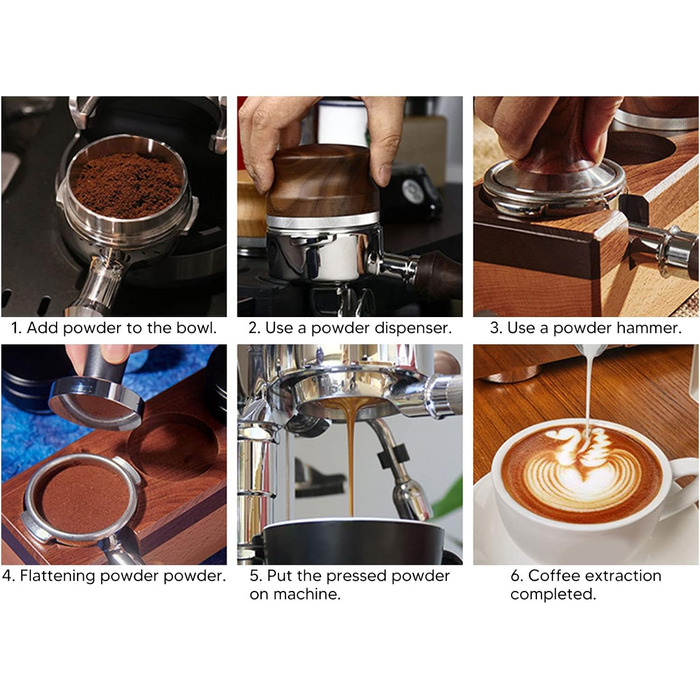 1. Add powder to the bowl.

2. Use a powder dispenser.

3. Use a powder hammer.

4. Flattening powder powder.

5. Put the pressed powder on machine.

6. Coffee extraction completed.