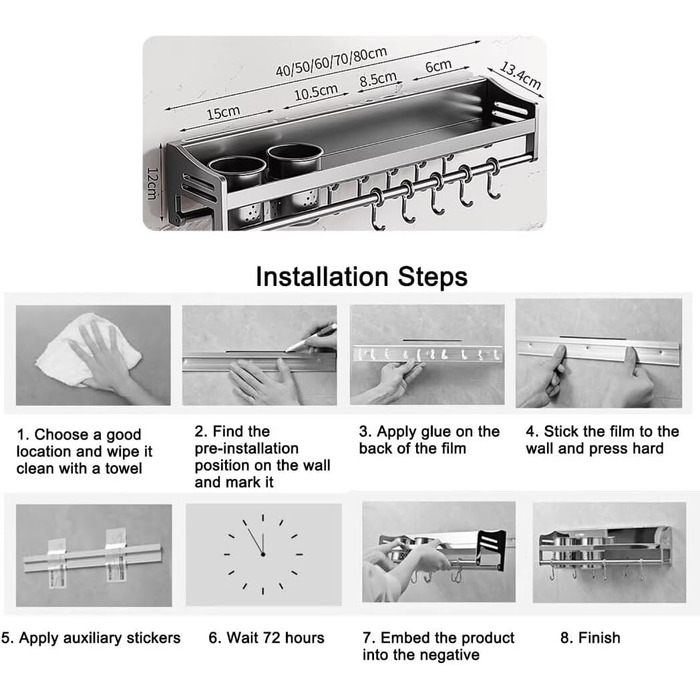 40/50/60/70/80cm

15cm

10.5cm

8.5cm

6cm

13.4cm

12cm

Installation Steps

1. Choose a good location and wipe it clean with a towel

2. Find the pre-installation position on the wall and mark it

3. Apply glue on the back of the film

4. Stick the film to the wall and press hard

5. Apply auxiliary stickers

6. Wait 72 hours

7. Embed the product into the negative

8. Finish