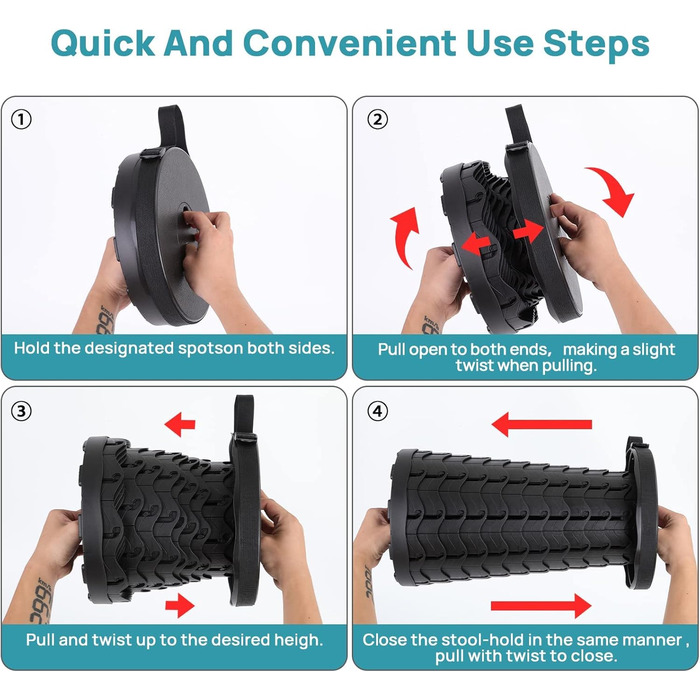 Quick And Convenient Use Steps

①

Hold the designated spotson both sides.

②

Pull open to both ends， making a slight twist when pulling.

③

Pull and twist up to the desired heigh.

④

Close the stool-hold in the same manner , pull with twist to close.