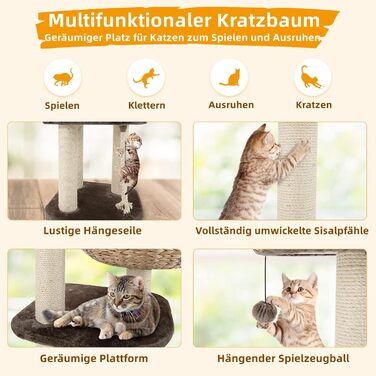 Multifunktionaler Kratzbaum
Geräumiger Platz für Katzen zum Spielen und Ausruhen

Spielen

Klettern

Ausruhen

Kratzen

Lustige Hängeseile

Vollständig umwickelte Sisalpfähle

Geräumige Plattform

Hängender Spielzeugball