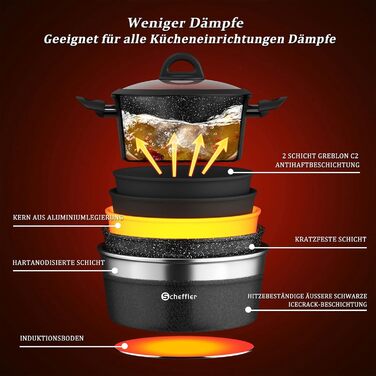 Weniger Dämpfe
Geeignet für alle Kücheneinrichtungen Dämpfe

2 SCHICHT GREBLON C2 ANTIHAFTBESCHICHTUNG

KERN AUS ALUMINIUMLEGIERUNG

KRATZFESTE SCHICHT

HARTANODISIERTE SCHICHT

Scheffler

HITZEBESTÄNDIGE ÄUSSERE SCHWARZE ICECRACK-BESCHICHTUNG

INDUKTIONSBODEN