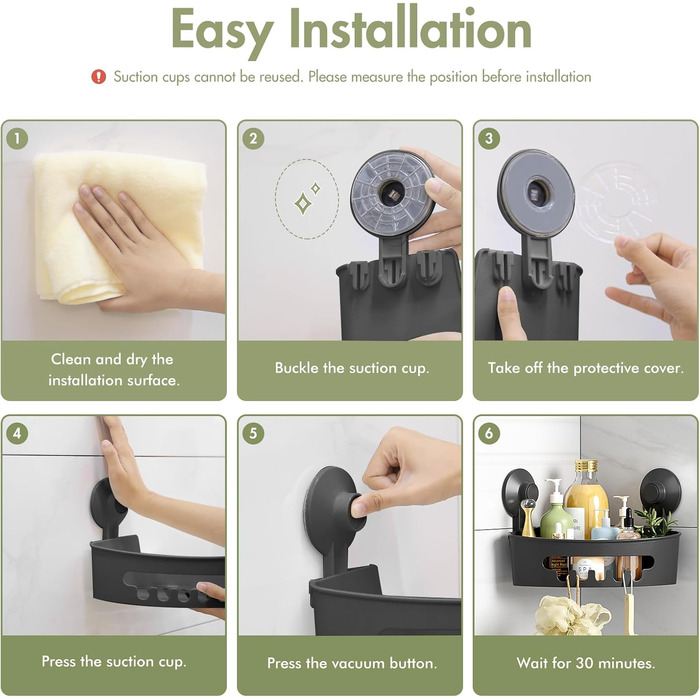 Easy Installation

Suction cups cannot be reused. Please measure the position before installation

1
Clean and dry the installation surface.

2
Buckle the suction cup.

3
Take off the protective cover.

4
Press the suction cup.

5
Press the vacuum button.

6
Wait for 30 minutes.