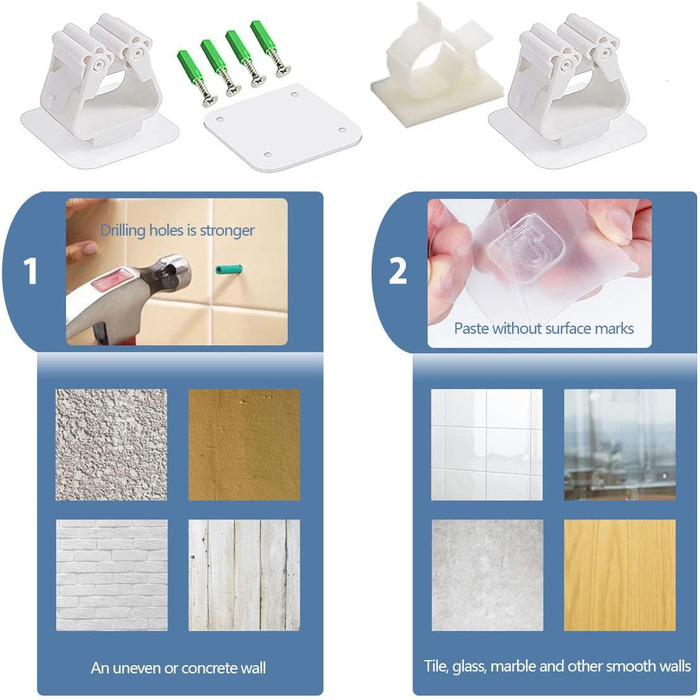 1

Drilling holes is stronger

An uneven or concrete wall

2

Paste without surface marks

Tile, glass, marble and other smooth walls