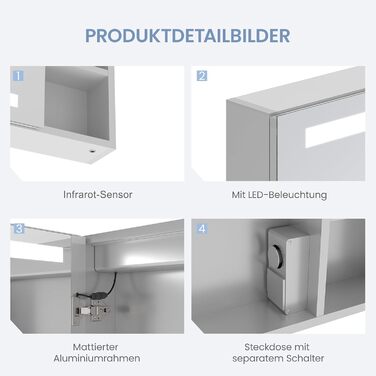 PRODUKTDETAILBILDER

1

Infrarot-Sensor

2

Mit LED-Beleuchtung

3

Mattierter Aluminiumrahmen

4

Steckdose mit separatem Schalter