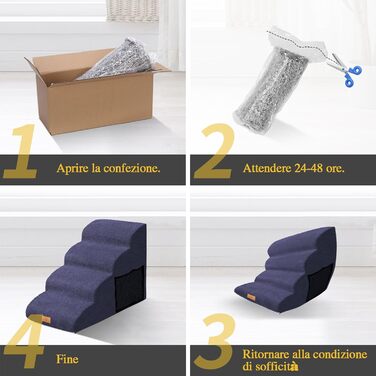 1 Aprire la confezione.

2 Attendere 24-48 ore.

4 Fine

3 Ritornare alla condizione di sofficità