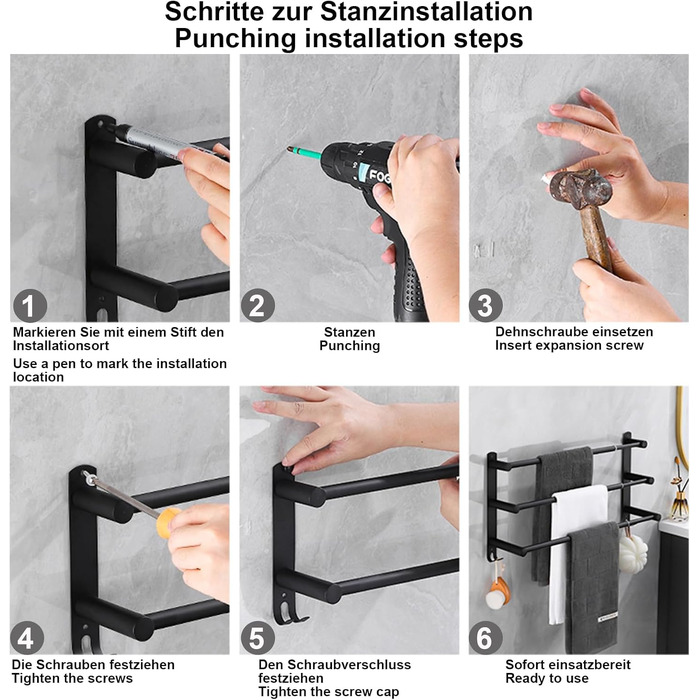 Schritte zur Stanzinstallation
Punching installation steps

FOG

1
Markieren Sie mit einem Stift den Installationsort
Use a pen to mark the installation location

2
Stanzen
Punching

3
Dehnschraube einsetzen
Insert expansion screw

4
Die Schrauben festziehen
Tighten the screws

5
Den Schraubverschluss festziehen
Tighten the screw cap

6
Sofort einsatzbereit
Ready to use