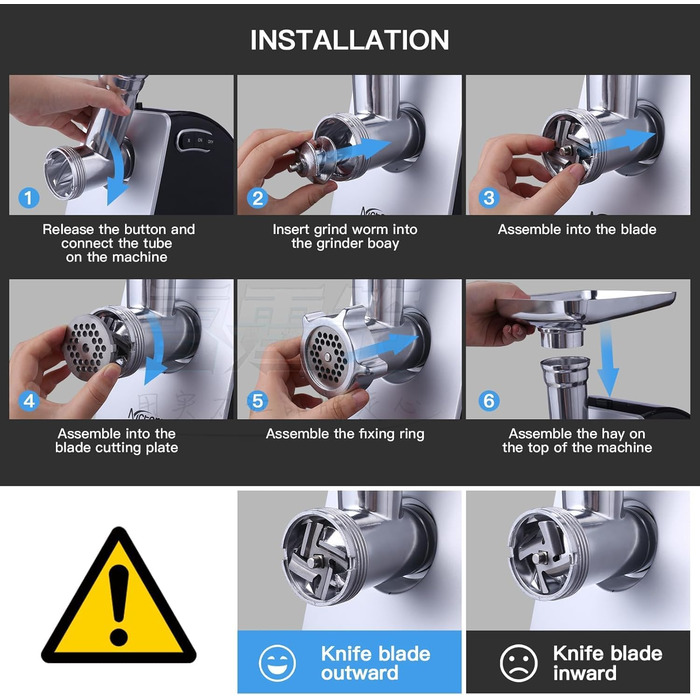 INSTALLATION

1

Release the button and connect the tube on the machine

2

Insert grind worm into the grinder boay

3

Assemble into the blade

4

Assemble into the blade cutting plate

5

Assemble the fixing ring

6

Assemble the hay on the top of the machine

Knife blade outward

Knife blade inward