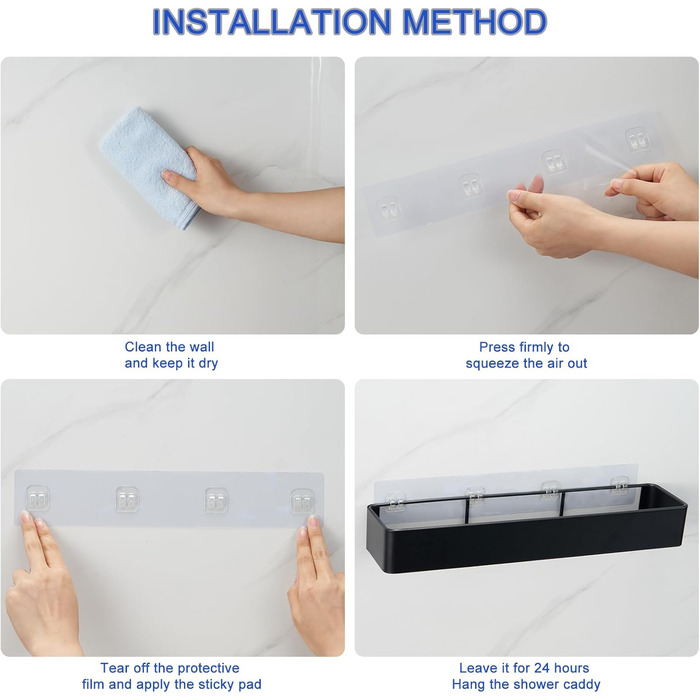 INSTALLATION METHOD

Clean the wall
and keep it dry

Press firmly to
squeeze the air out

Tear off the protective
film and apply the sticky pad

Leave it for 24 hours
Hang the shower caddy