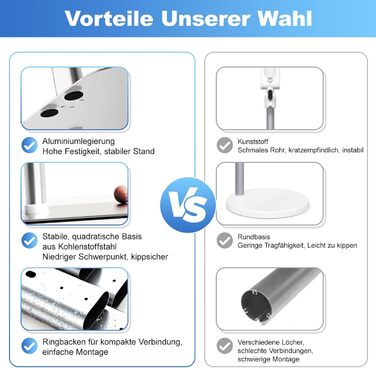 Vorteile Unserer Wahl

Aluminiumlegierung
Hohe Festigkeit, stabiler Stand

Stabile, quadratische Basis aus Kohlenstoffstahl
Niedriger Schwerpunkt, kippsicher

Ringbacken für kompakte Verbindung, einfache Montage

VS

Kunststoff
Schmales Rohr, kratzempfindlich, instabil

Rundbasis
Geringe Tragfähigkeit, Leicht zu kippen

Verschiedene Löcher, schlechte Verbindungen, schwierige Montage