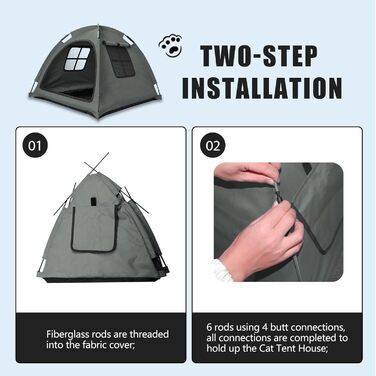 TWO-STEP INSTALLATION

01

Fiberglass rods are threaded into the fabric cover;

02

6 rods using 4 butt connections, all connections are completed to hold up the Cat Tent House;