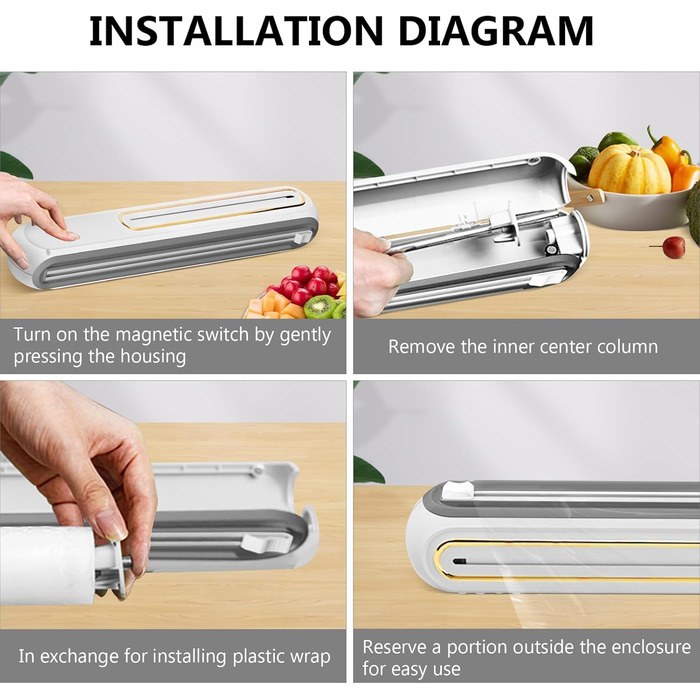 INSTALLATION DIAGRAM

Turn on the magnetic switch by gently pressing the housing

Remove the inner center column

In exchange for installing plastic wrap

Reserve a portion outside the enclosure for easy use