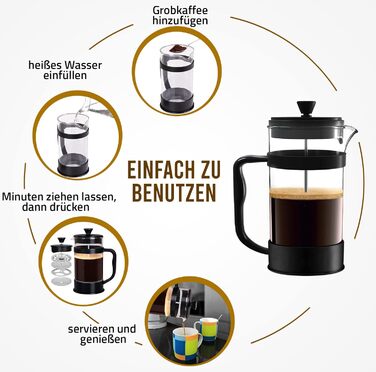 Grobkaffee hinzufügen

heißes Wasser einfüllen

EINFACH ZU BENUTZEN

Minuten ziehen lassen, dann drücken

servieren und genießen