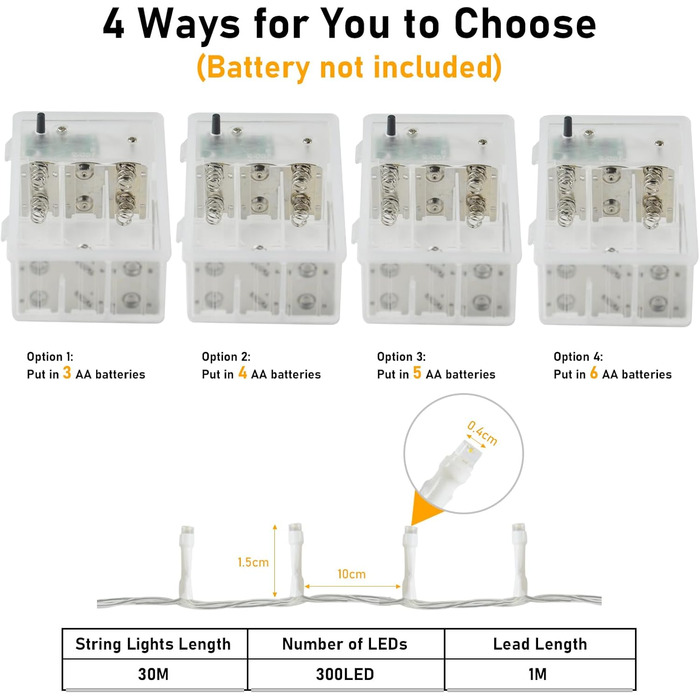 4 Ways for You to Choose
(Battery not included)

Option 1:
Put in 3 AA batteries

Option 2:
Put in 4 AA batteries

Option 3:
Put in 5 AA batteries

Option 4:
Put in 6 AA batteries

0.4cm

1.5cm

10cm

| String Lights Length | Number of LEDs | Lead Length |
|---|---|---|
| 30M | 300LED | 1M |