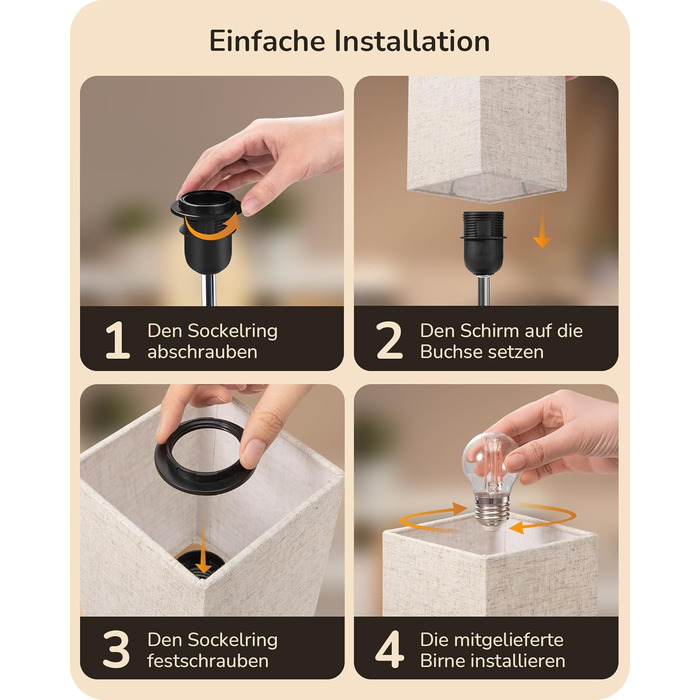 Einfache Installation

1 Den Sockelring abschrauben

2 Den Schirm auf die Buchse setzen

3 Den Sockelring festschrauben

4 Die mitgelieferte Birne installieren