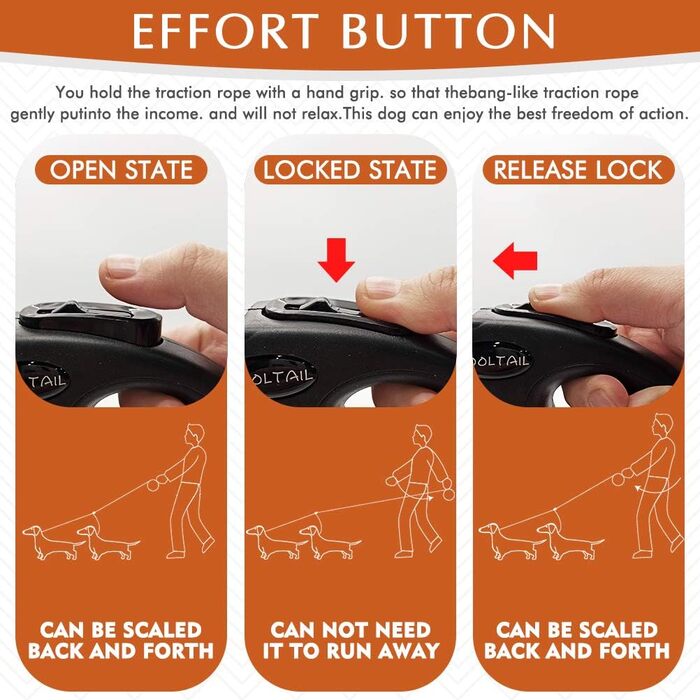 EFFORT BUTTON

You hold the traction rope with a hand grip. so that thebang-like traction rope gently putinto the income. and will not relax.This dog can enjoy the best freedom of action.

OPEN STATE

TAIL

CAN BE SCALED BACK AND FORTH

LOCKED STATE

OLTAIL

CAN NOT NEED IT TO RUN AWAY

RELEASE LOCK

OLTAIL

CAN BE SCALED BACK AND FORTH