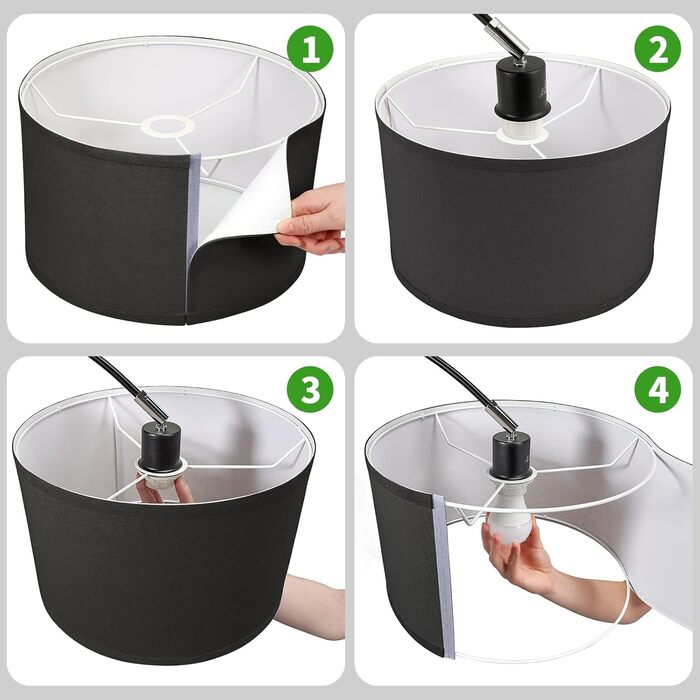 1

2

3

4