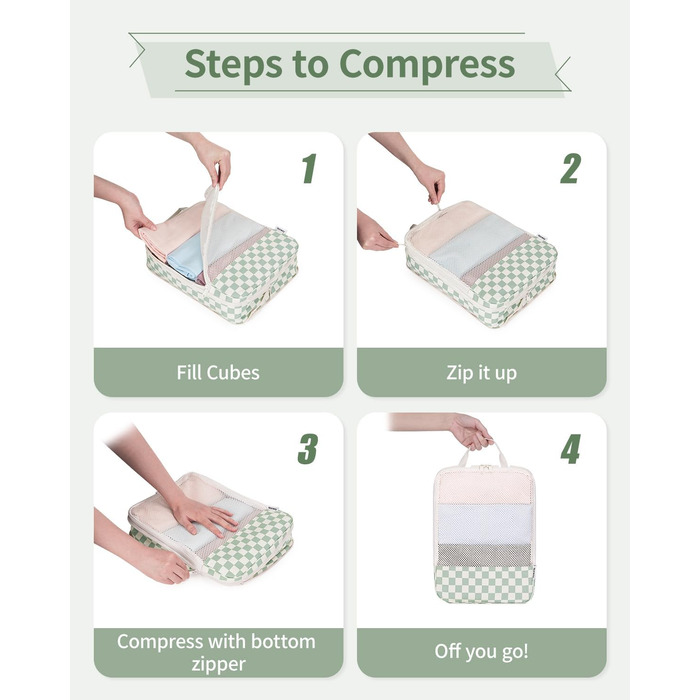 Steps to Compress

1

Fill Cubes

2

Zip it up

3

Compress with bottom zipper

4

Off you go!