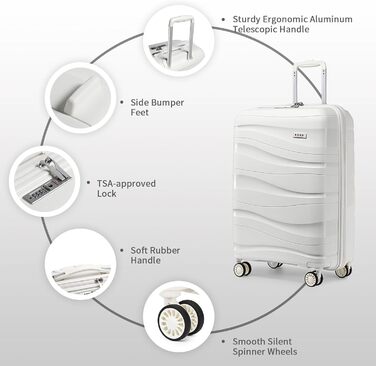 • Sturdy Ergonomic Aluminum Telescopic Handle

• Side Bumper Feet

• TSA-approved Lock

• Soft Rubber Handle

• Smooth Silent Spinner Wheels