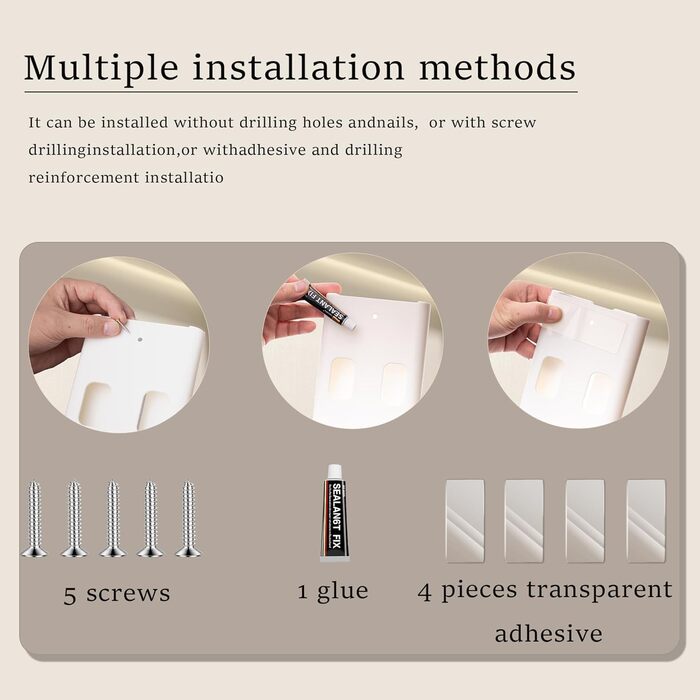 Multiple installation methods

It can be installed without drilling holes andnails, or with screw drillinginstallation,or withadhesive and drilling reinforcement installatio

SEALANT FIX

SEALAN6T FIX

5 screws

1 glue

4 pieces transparent adhesive