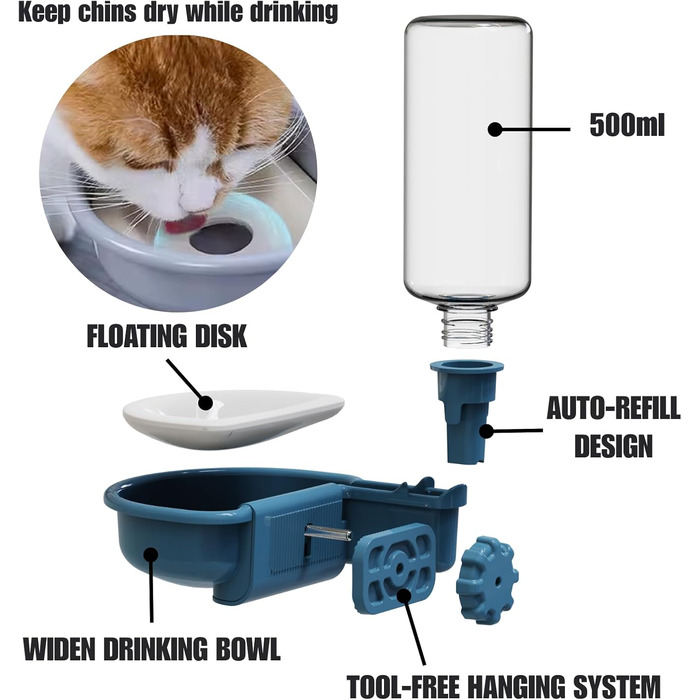 Keep chins dry while drinking

500ml

FLOATING DISK

AUTO-REFILL DESIGN

WIDEN DRINKING BOWL

TOOL-FREE HANGING SYSTEM