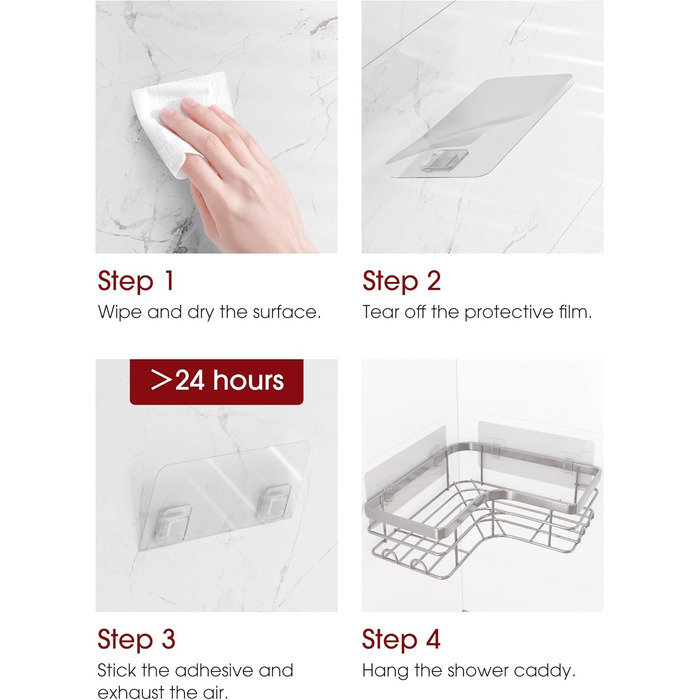 Step 1
Wipe and dry the surface.

Step 2
Tear off the protective film.

>24 hours

Step 3
Stick the adhesive and exhaust the air.

Step 4
Hang the shower caddy.